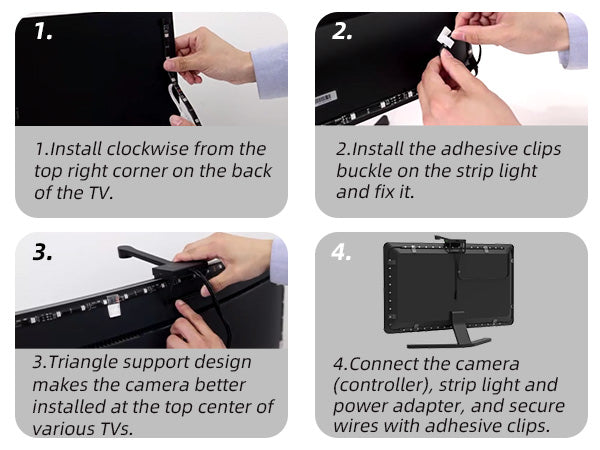 1.

1.Install clockwise from the top right corner on the back of the TV.

2.

2.Install the adhesive clips buckle on the strip light and fix it.

3.

3.Triangle support design makes the camera better installed at the top center of various TVs.

4.

4.Connect the camera (controller), strip light and power adapter, and secure wires with adhesive clips.